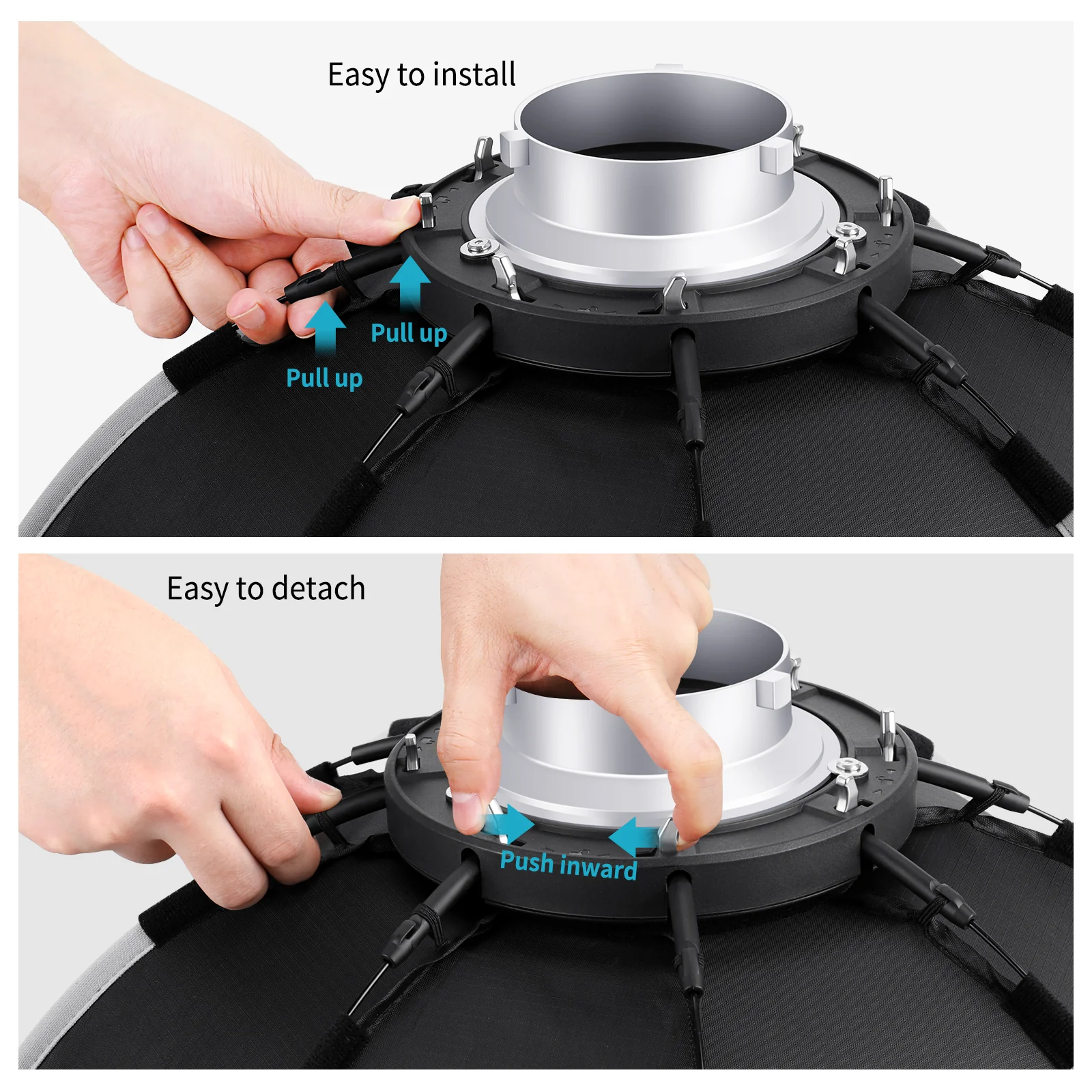 Easy to install

Pull up

Pull up

Easy to detach

Push inward