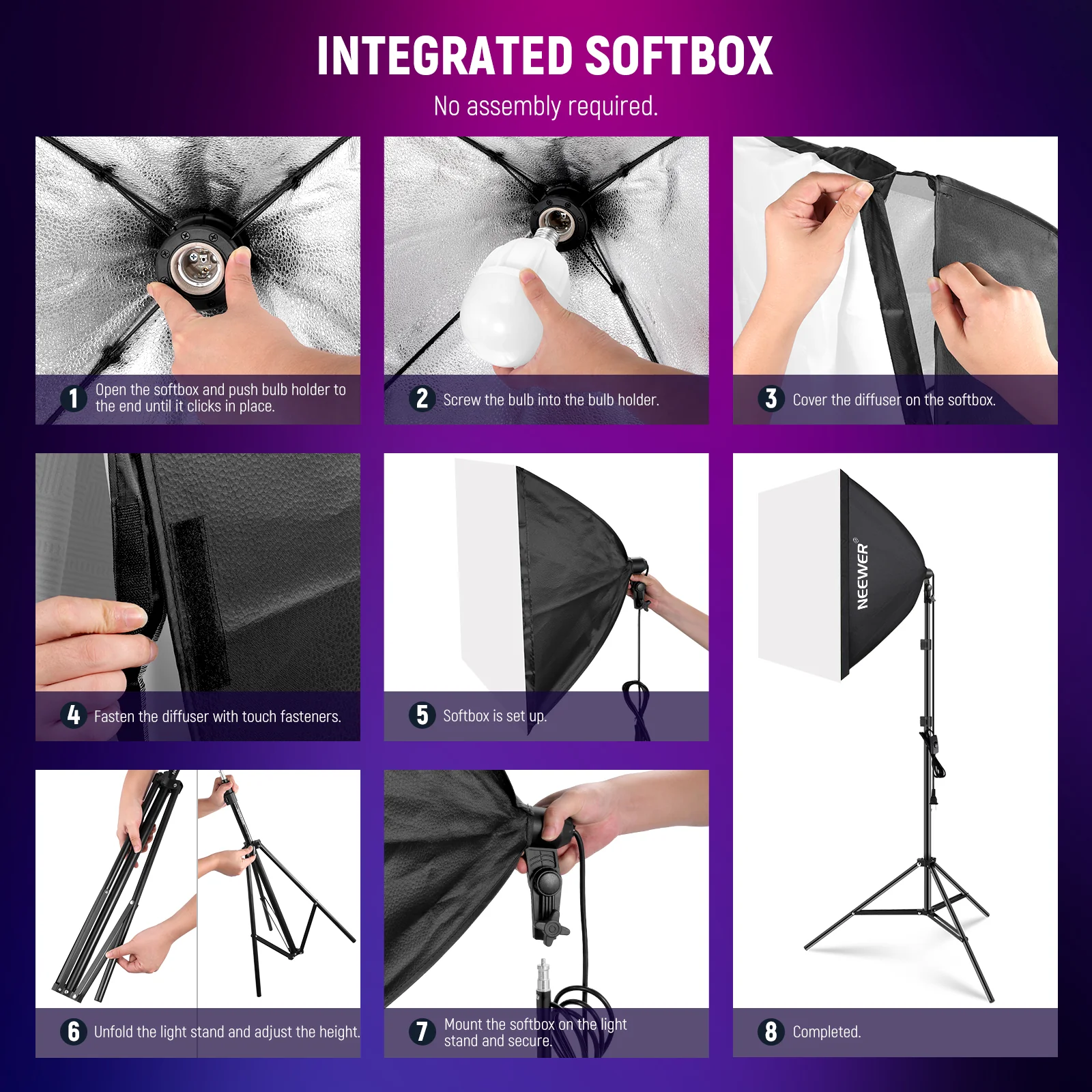 INTEGRATED SOFTBOX

No assembly required.

1 Open the softbox and push bulb holder to the end until it clicks in place.

2 Screw the bulb into the bulb holder.

3 Cover the diffuser on the softbox.

4 Fasten the diffuser with touch fasteners.

5 Softbox is set up.

NEEWER®

6 Unfold the light stand and adjust the height.

7 Mount the softbox on the light stand and secure.

8 Completed.