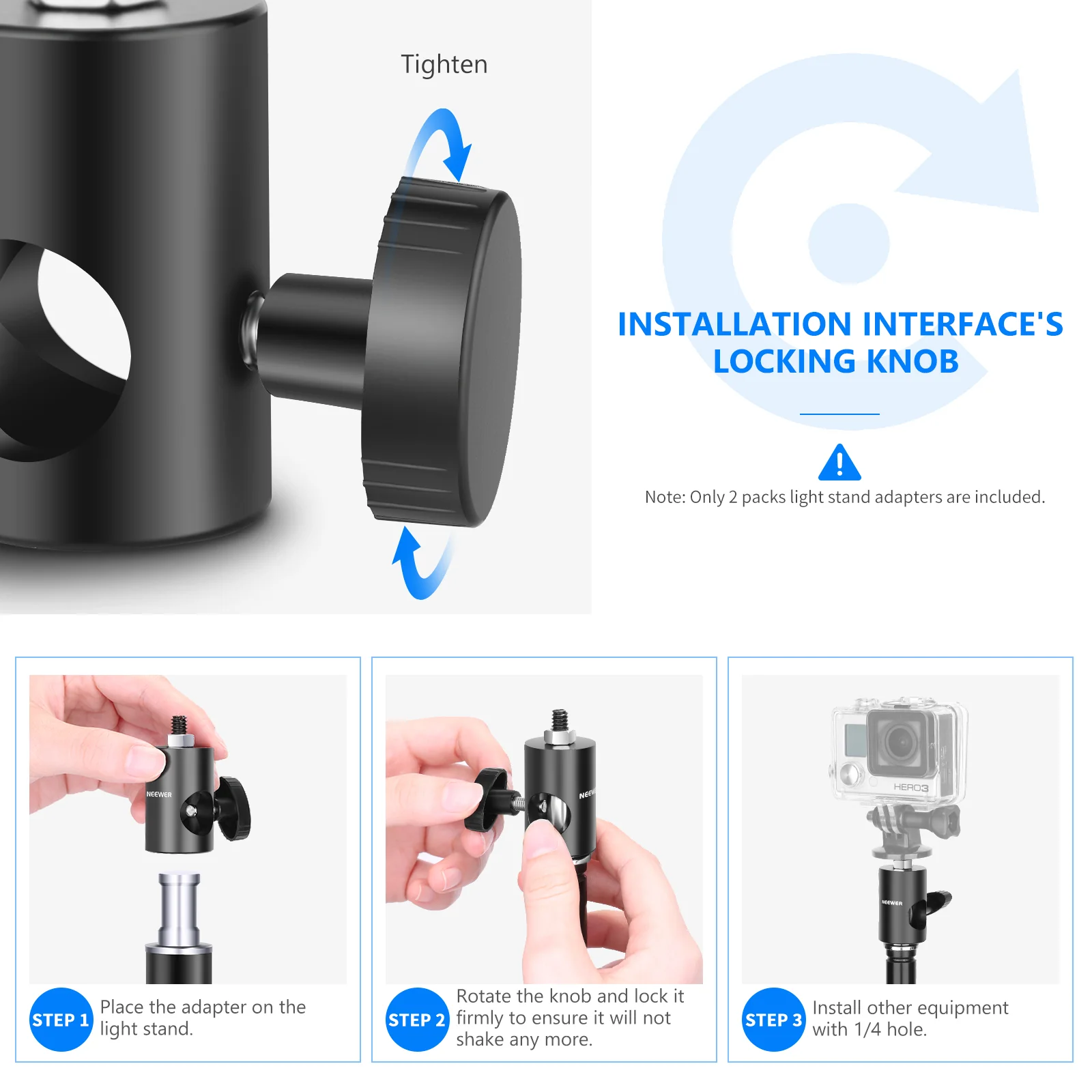 Tighten

INSTALLATION INTERFACE'S LOCKING KNOB

Note: Only 2 packs light stand adapters are included.

NEEWER

STEP 1 Place the adapter on the light stand.

NEEW

STEP 2 Rotate the knob and lock it firmly to ensure it will not shake any more.

HERO3

NEEWER

STEP 3 Install other equipment with 1/4 hole.