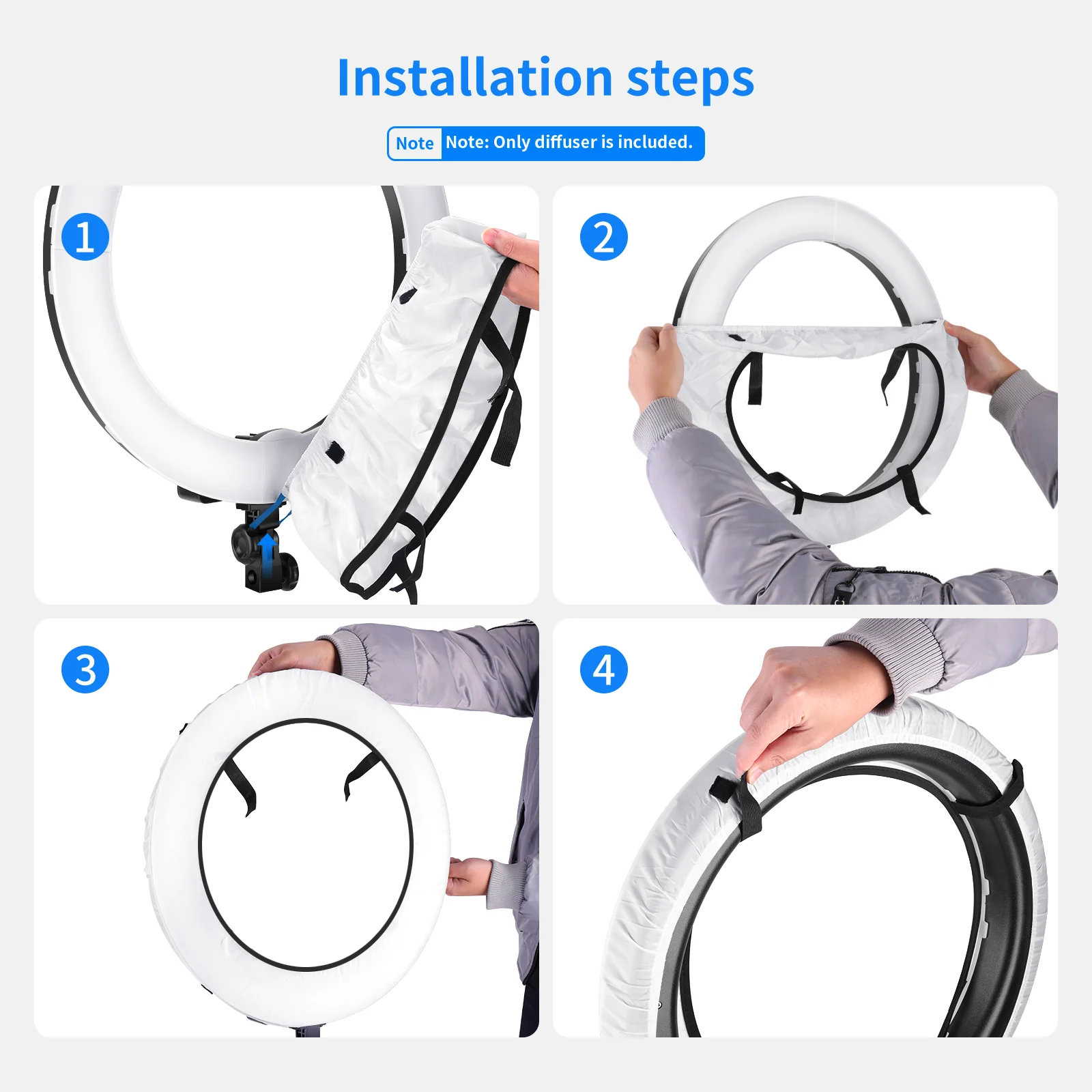 Installation steps

Note Note: Only diffuser is included.

1

2

3

4