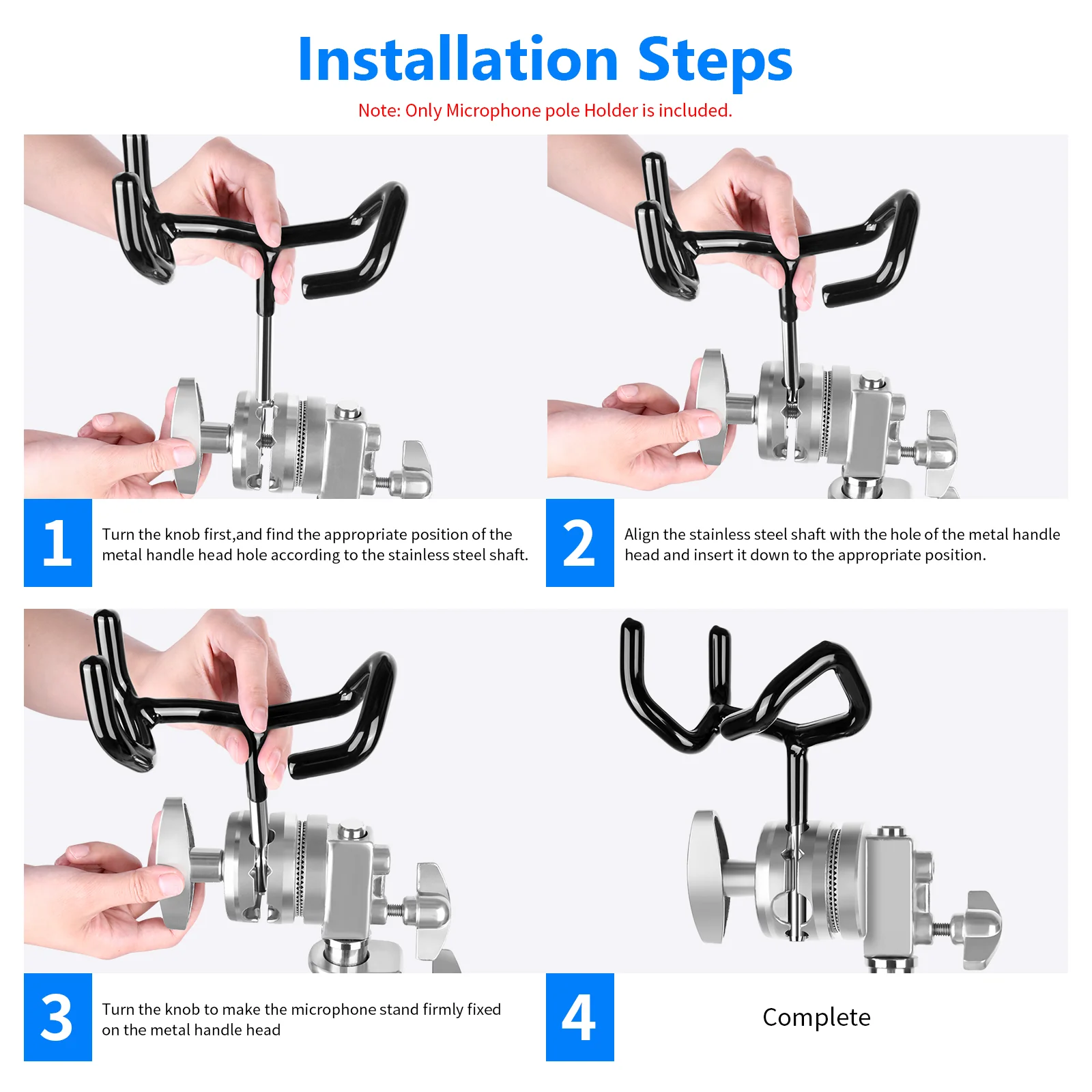 Installation Steps

Note: Only Microphone pole Holder is included.

1

Turn the knob first,and find the appropriate position of the metal handle head hole according to the stainless steel shaft.

2

Align the stainless steel shaft with the hole of the metal handle head and insert it down to the appropriate position.

3

Turn the knob to make the microphone stand firmly fixed on the metal handle head

4

Complete