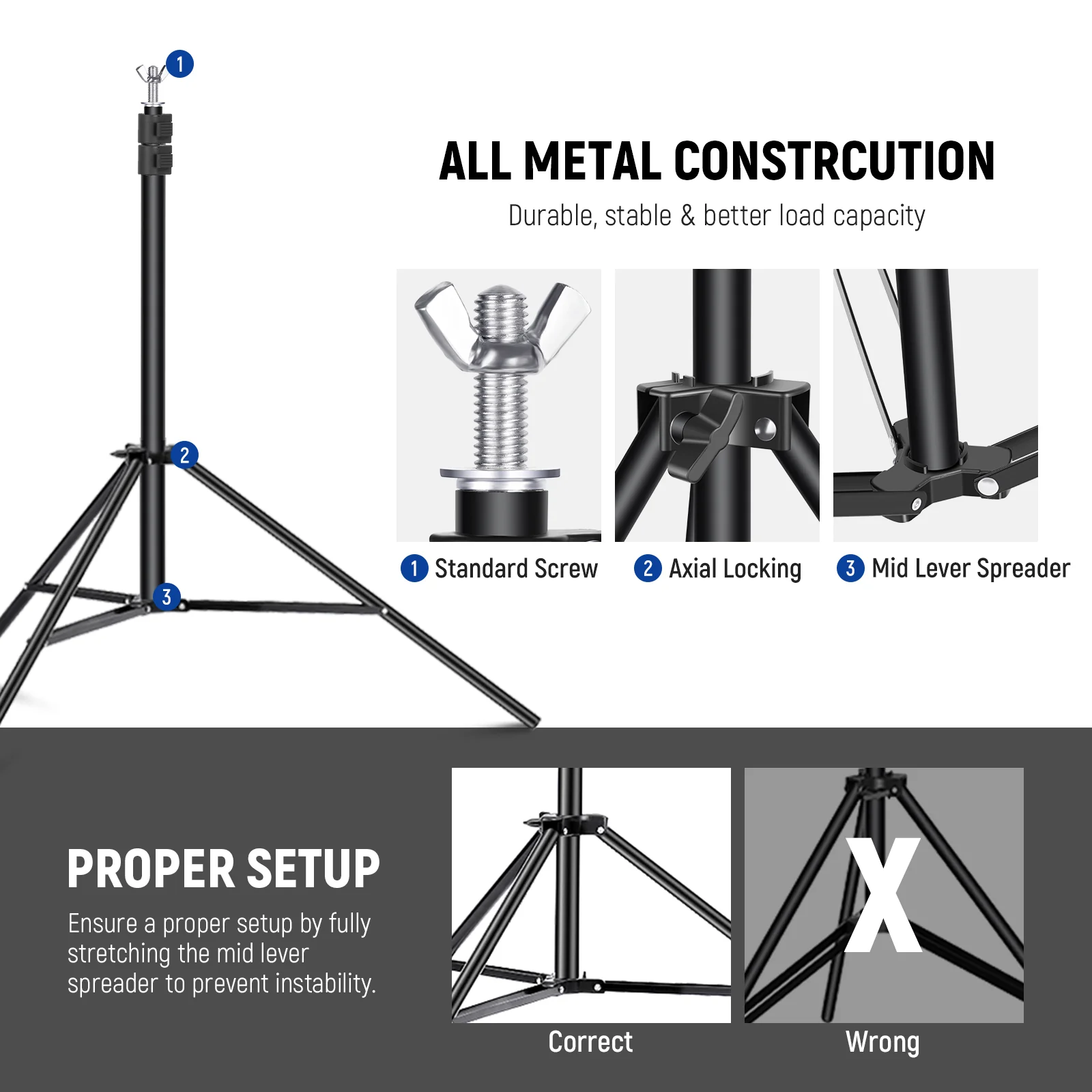 1
2
3

ALL METAL CONSTRCUTION
Durable, stable & better load capacity

1 Standard Screw
2 Axial Locking
3 Mid Lever Spreader

PROPER SETUP
Ensure a proper setup by fully stretching the mid lever spreader to prevent instability.

Correct

X
Wrong