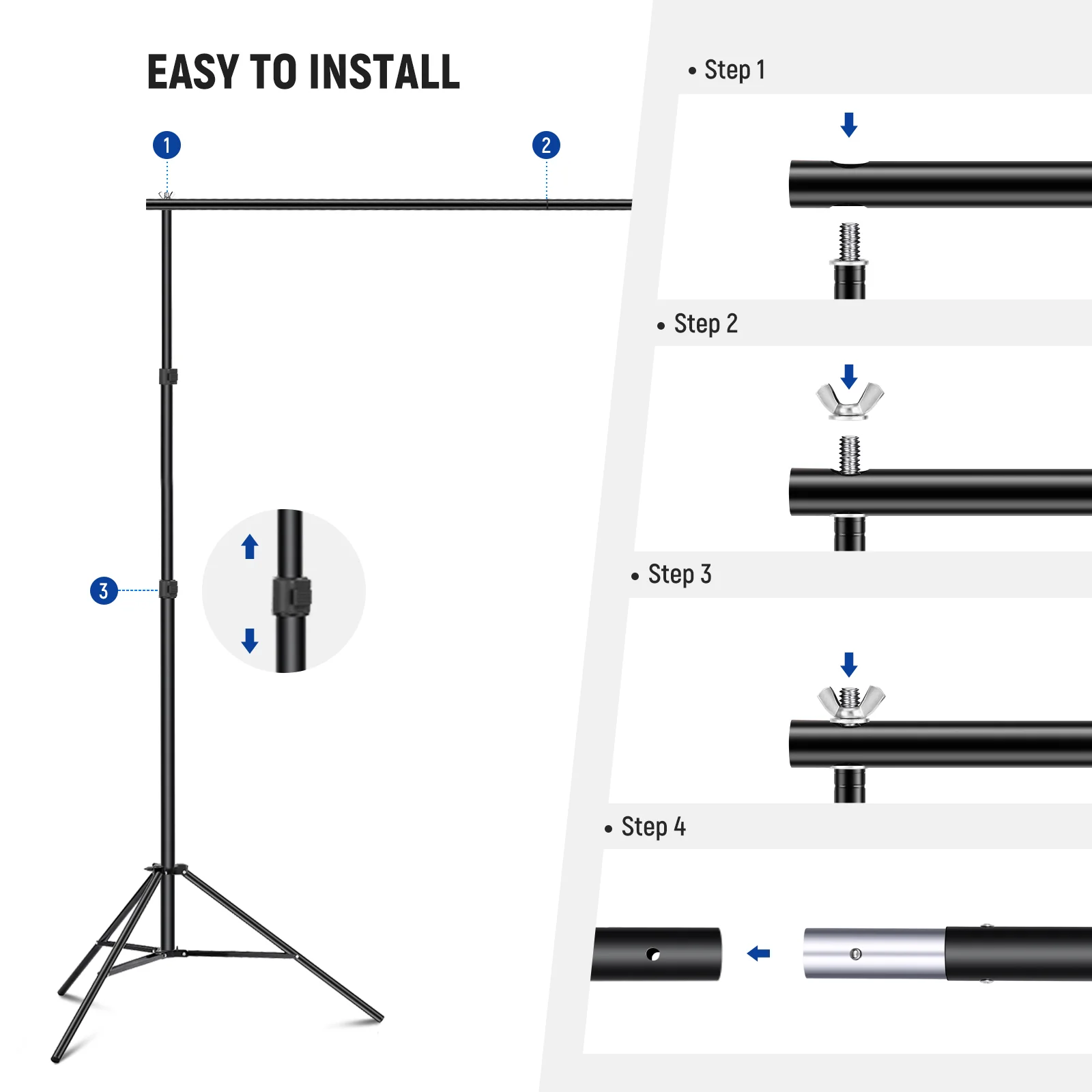 EASY TO INSTALL

1

2

3

• Step 1

• Step 2

• Step 3

• Step 4